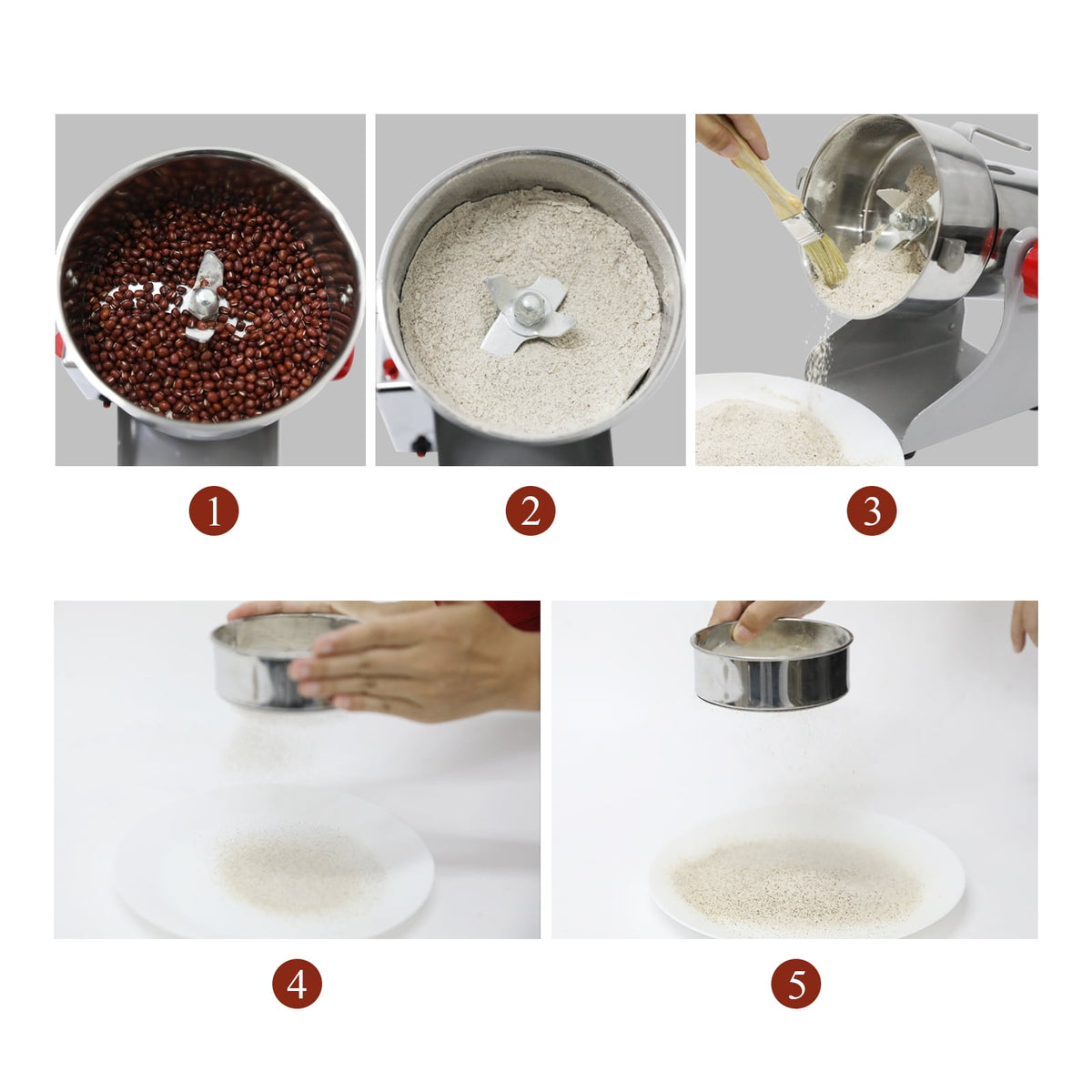 1

2

3

4

5